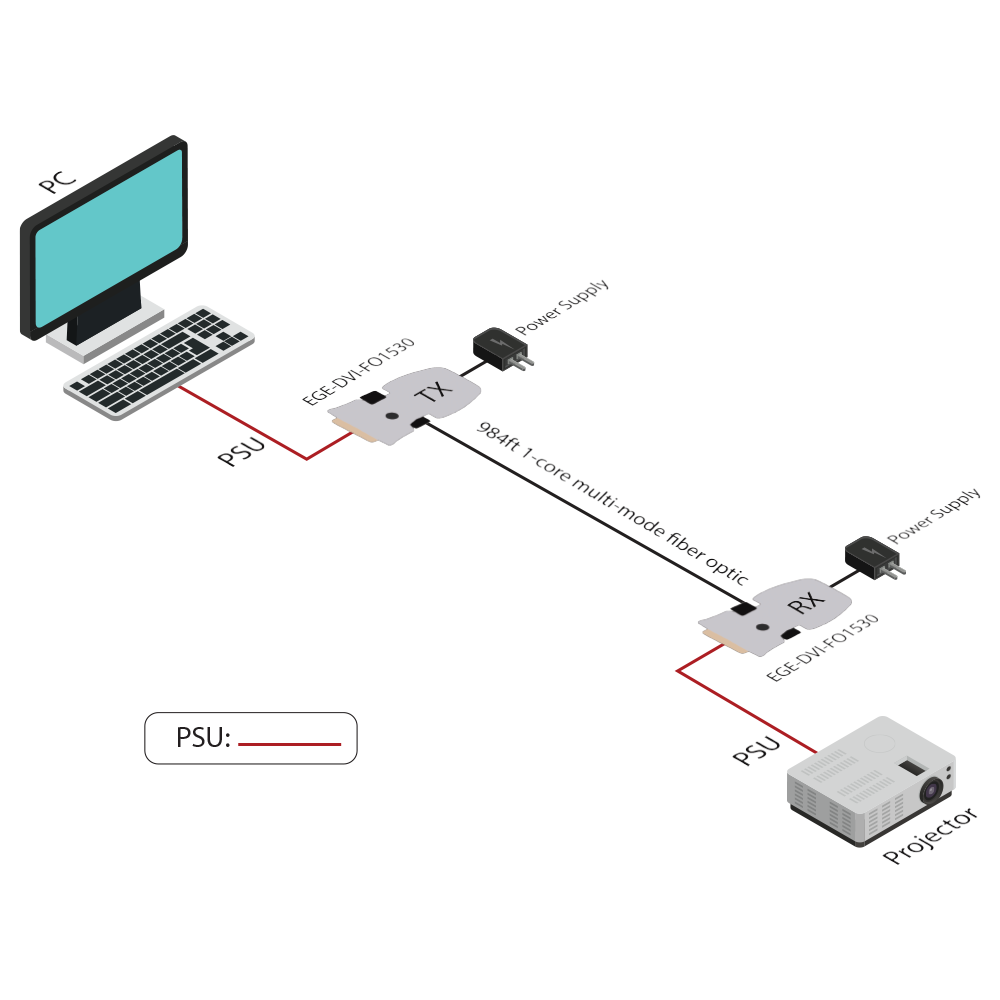 PC

Power Supply

EGE-DVI-FO1530

TX

PSU

984ft 1-core multi-mode fiber optic

Power Supply

RX

EGE-DVI-FO1530

PSU:

PSU

Projector